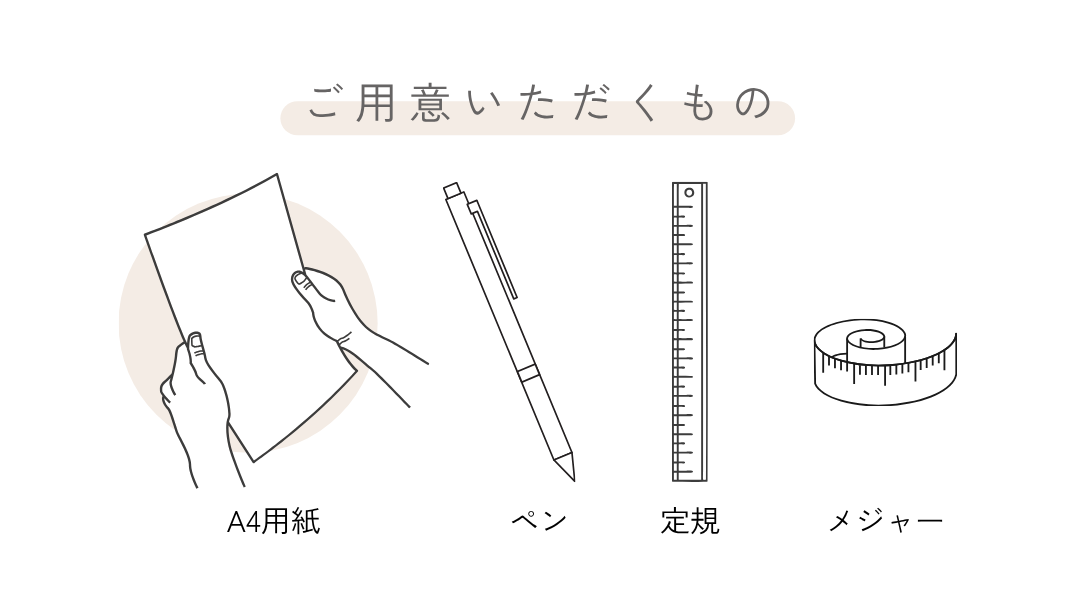 ご用意いただくもの

A4用紙

ペン

定規

メジャー