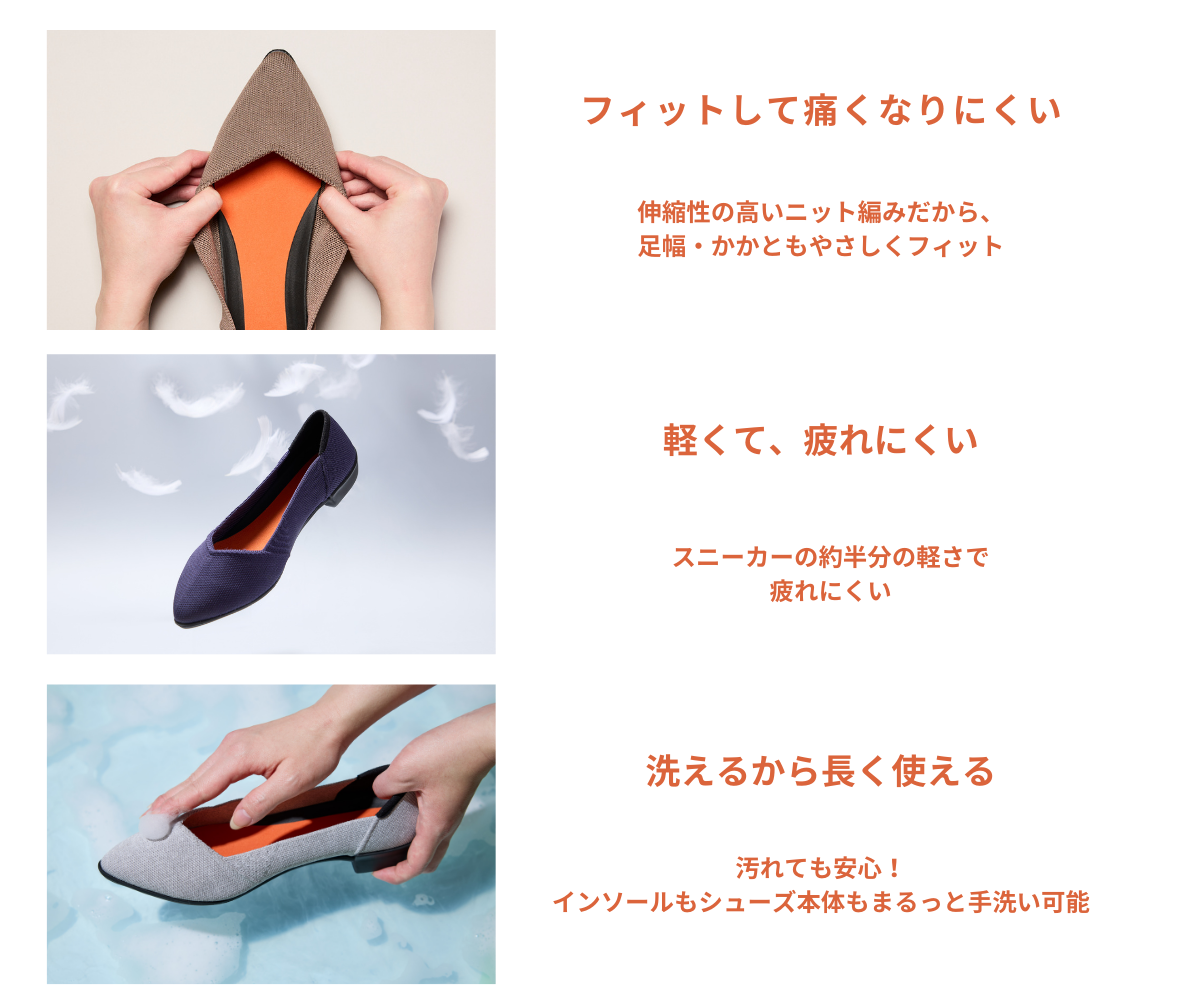 フィットして痛くなりにくい

伸縮性の高いニット編みだから、
足幅・かかともやさしくフィット

軽くて、疲れにくい

スニーカーの約半分の軽さで
疲れにくい

洗えるから長く使える

汚れても安心！
インソールもシューズ本体もまるっと手洗い可能